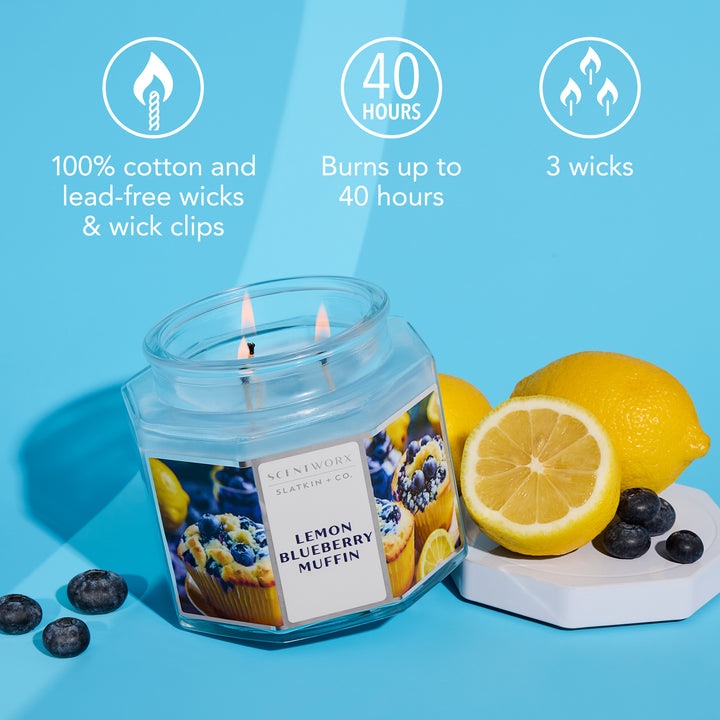 100% cotton and lead-free wicks & wick clips

40 HOURS

Burns up to 40 hours

3 wicks

SCENTWORX

SLATKIN + CO.

LEMON BLUEBERRY MUFFIN