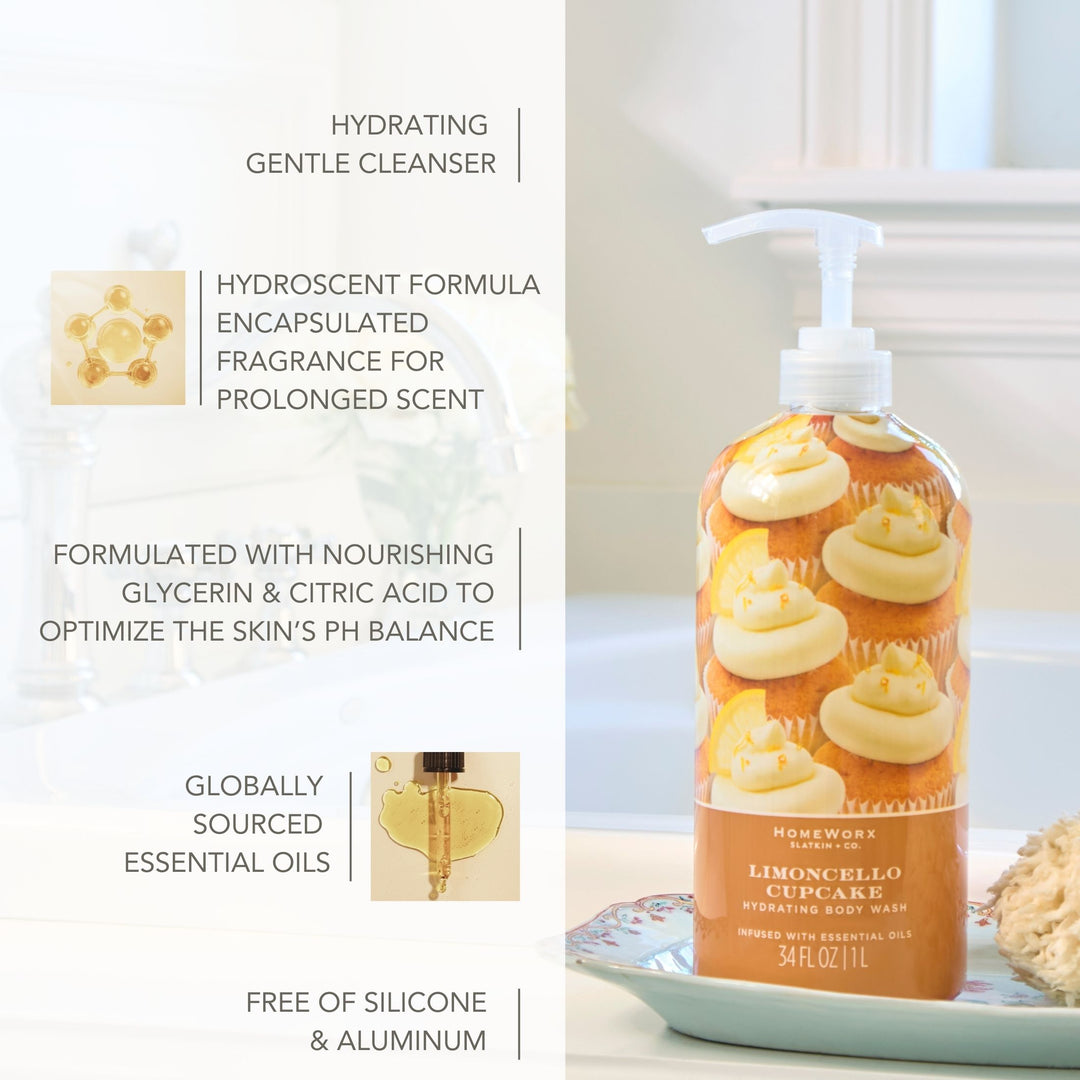 HYDRATING GENTLE CLEANSER

HYDROSCENT FORMULA ENCAPSULATED FRAGRANCE FOR PROLONGED SCENT

FORMULATED WITH NOURISHING GLYCERIN & CITRIC ACID TO OPTIMIZE THE SKIN'S PH BALANCE

GLOBALLY SOURCED ESSENTIAL OILS

FREE OF SILICONE & ALUMINUM

HOMEWORX
SLATKIN + CO.
LIMONCELLO CUPCAKE
HYDRATING BODY WASH
INFUSED WITH ESSENTIAL OILS
34 FL OZ | 1L