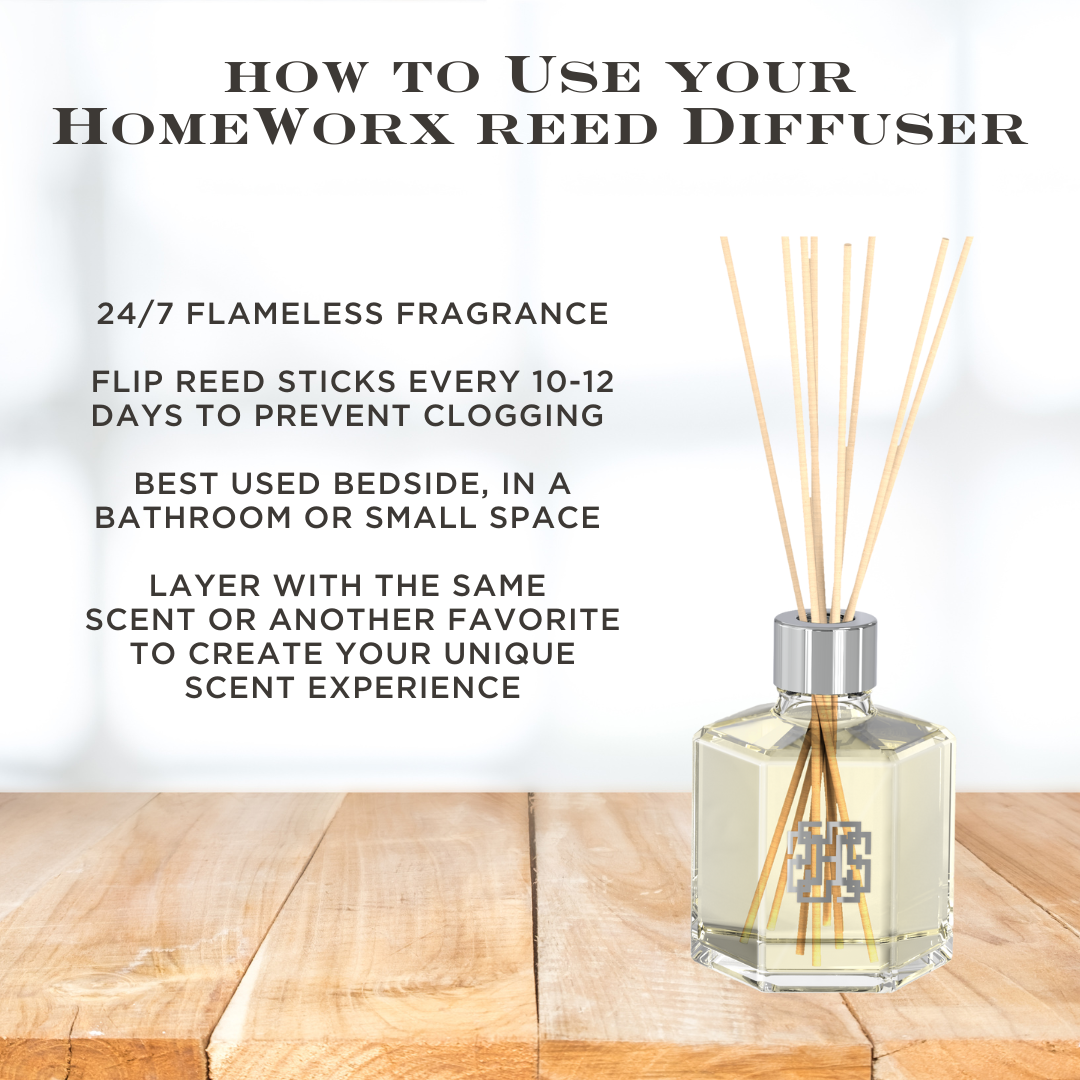 HOW TO USE YOUR HOMEWORX REED DIFFUSER

24/7 FLAMELESS FRAGRANCE

FLIP REED STICKS EVERY 10-12 DAYS TO PREVENT CLOGGING

BEST USED BEDSIDE, IN A BATHROOM OR SMALL SPACE

LAYER WITH THE SAME SCENT OR ANOTHER FAVORITE TO CREATE YOUR UNIQUE SCENT EXPERIENCE