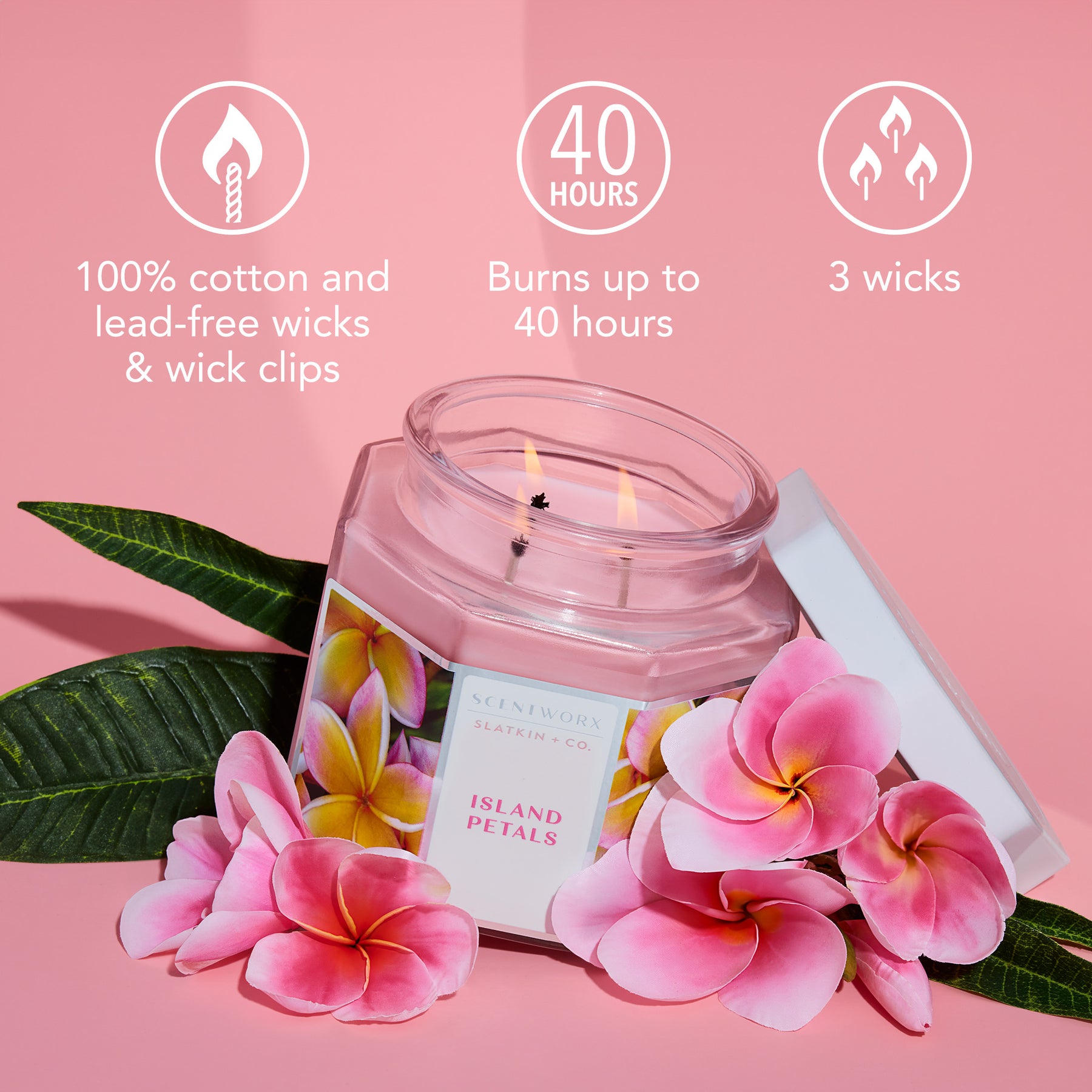 100% cotton and lead-free wicks & wick clips

40 HOURS

Burns up to 40 hours

3 wicks

SCENTWORX

SLATKIN + CO.

ISLAND PETALS