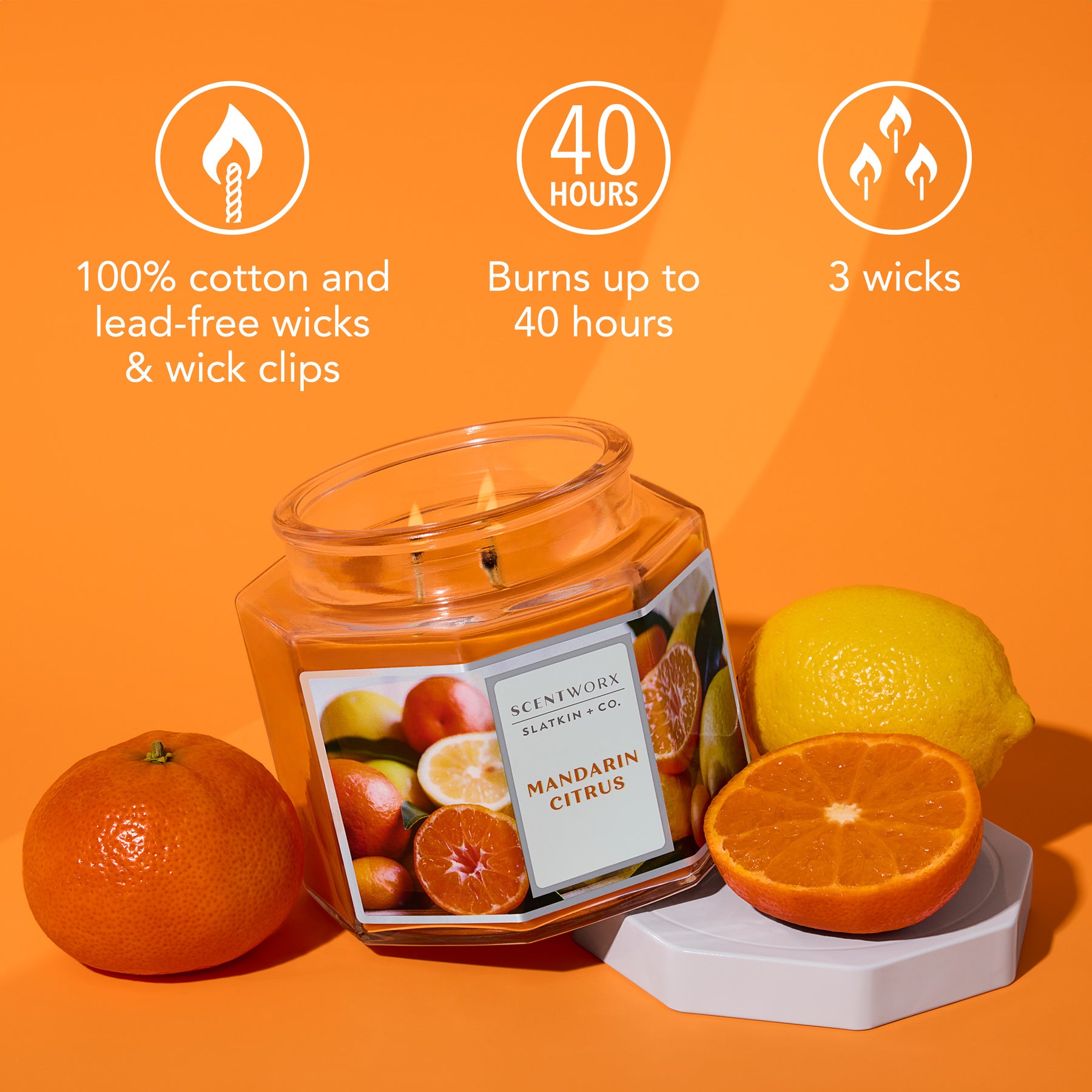 100% cotton and lead-free wicks & wick clips

40 HOURS

Burns up to 40 hours

3 wicks

SCENTWORX
SLATKIN + CO.

MANDARIN CITRUS