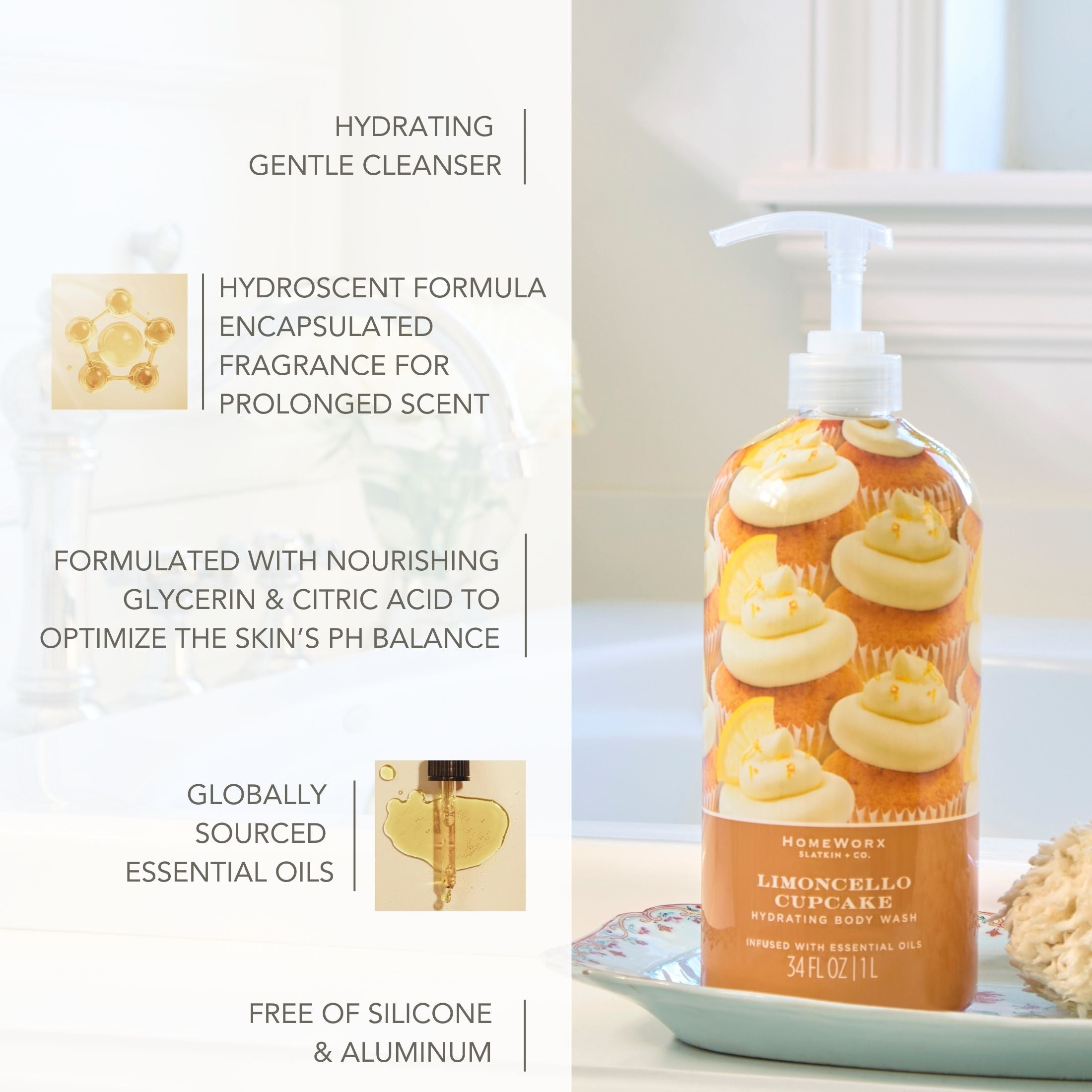 HYDRATING GENTLE CLEANSER

HYDROSCENT FORMULA ENCAPSULATED FRAGRANCE FOR PROLONGED SCENT

FORMULATED WITH NOURISHING GLYCERIN & CITRIC ACID TO OPTIMIZE THE SKIN'S PH BALANCE

GLOBALLY SOURCED ESSENTIAL OILS

FREE OF SILICONE & ALUMINUM

HOMEWORX
SLATKIN + CO.

LIMONCELLO CUPCAKE
HYDRATING BODY WASH

INFUSED WITH ESSENTIAL OILS
34 FL OZ | 1 L