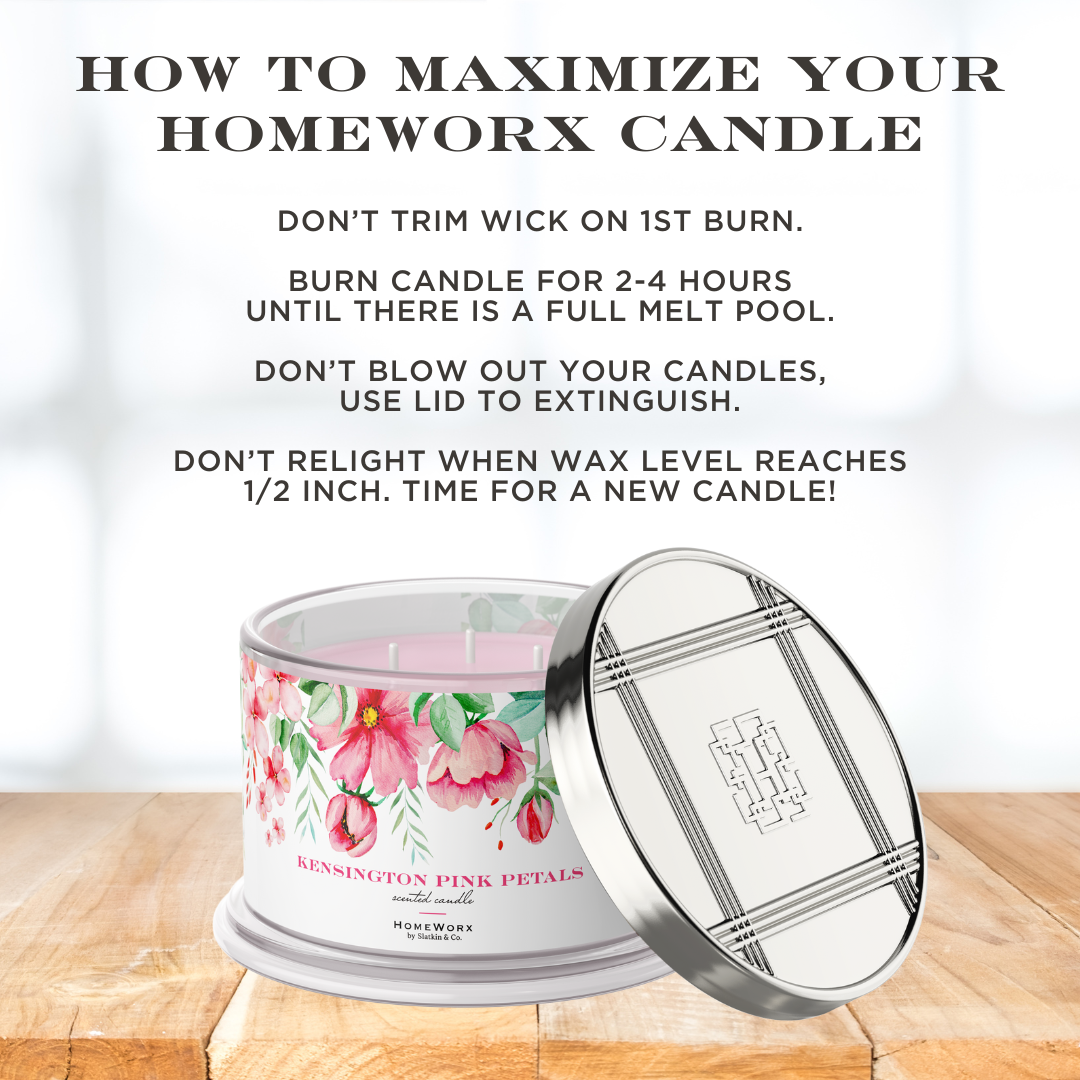 HOW TO MAXIMIZE YOUR HOMEWORX CANDLE

DON'T TRIM WICK ON 1ST BURN.

BURN CANDLE FOR 2-4 HOURS UNTIL THERE IS A FULL MELT POOL.

DON'T BLOW OUT YOUR CANDLES, USE LID TO EXTINGUISH.

DON'T RELIGHT WHEN WAX LEVEL REACHES 1/2 INCH. TIME FOR A NEW CANDLE!

KENSINGTON PINK PETALS
scented candle
HOMEWORX
by Slatkin & Co.