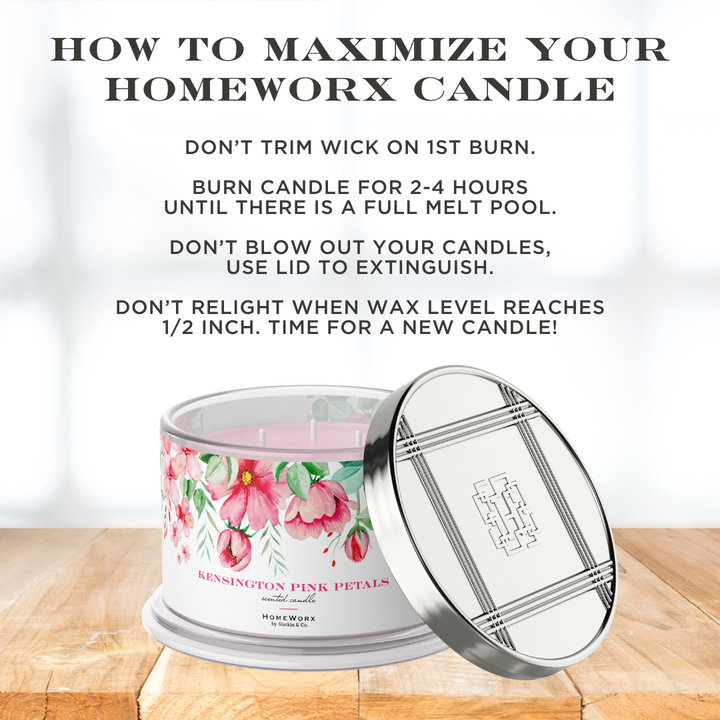 HOW TO MAXIMIZE YOUR HOMEWORX CANDLE

DON'T TRIM WICK ON 1ST BURN.

BURN CANDLE FOR 2-4 HOURS UNTIL THERE IS A FULL MELT POOL.

DON'T BLOW OUT YOUR CANDLES, USE LID TO EXTINGUISH.

DON'T RELIGHT WHEN WAX LEVEL REACHES 1/2 INCH. TIME FOR A NEW CANDLE!

KENSINGTON PINK PETALS
scented candle
HOMEWORX
by Slatkin & Co.