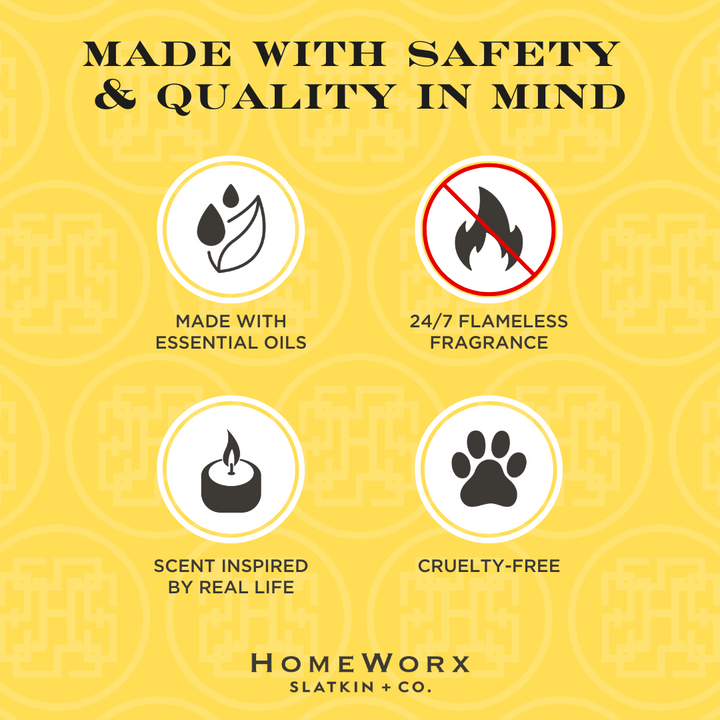 MADE WITH SAFETY & QUALITY IN MIND

MADE WITH ESSENTIAL OILS

24/7 FLAMELESS FRAGRANCE

SCENT INSPIRED BY REAL LIFE

CRUELTY-FREE

HOMEWORX
SLATKIN + CO.