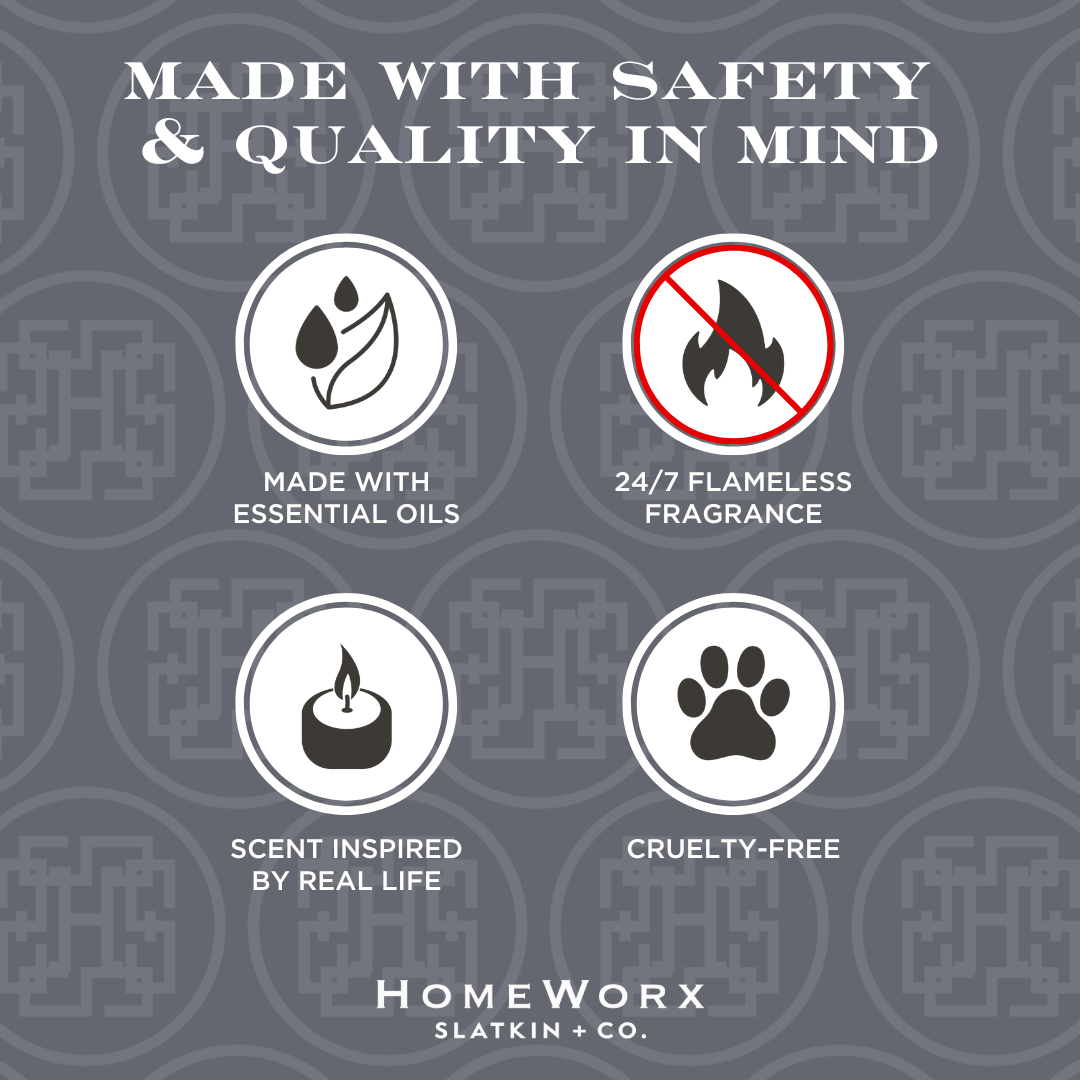 MADE WITH SAFETY & QUALITY IN MIND

MADE WITH ESSENTIAL OILS

24/7 FLAMELESS FRAGRANCE

SCENT INSPIRED BY REAL LIFE

CRUELTY-FREE

HOMEWORX
SLATKIN + CO.