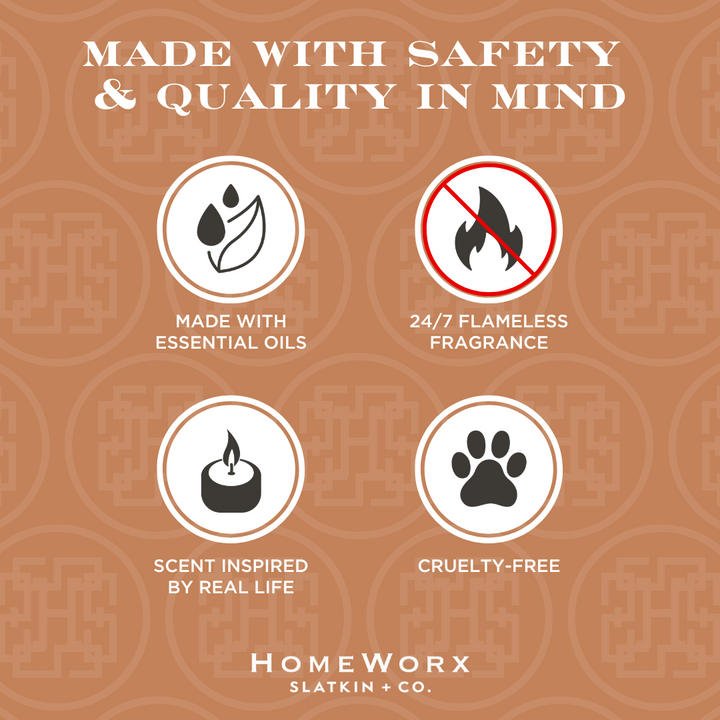 MADE WITH SAFETY & QUALITY IN MIND

MADE WITH ESSENTIAL OILS

24/7 FLAMELESS FRAGRANCE

SCENT INSPIRED BY REAL LIFE

CRUELTY-FREE

HOMEWORX
SLATKIN + CO.