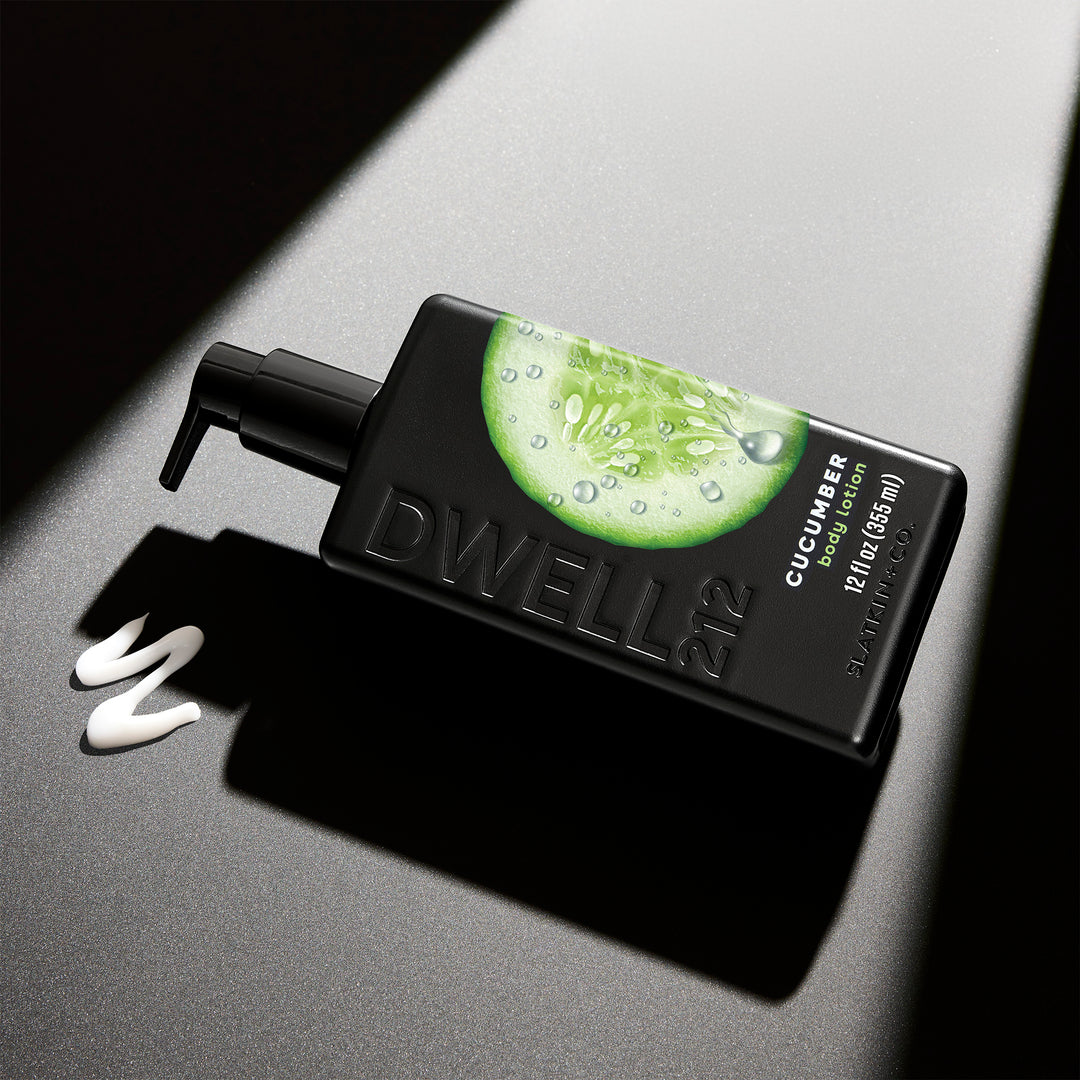 DWELL 212

CUCUMBER
body lotion
12 fl oz (355 ml)

SLATKIN+CO.