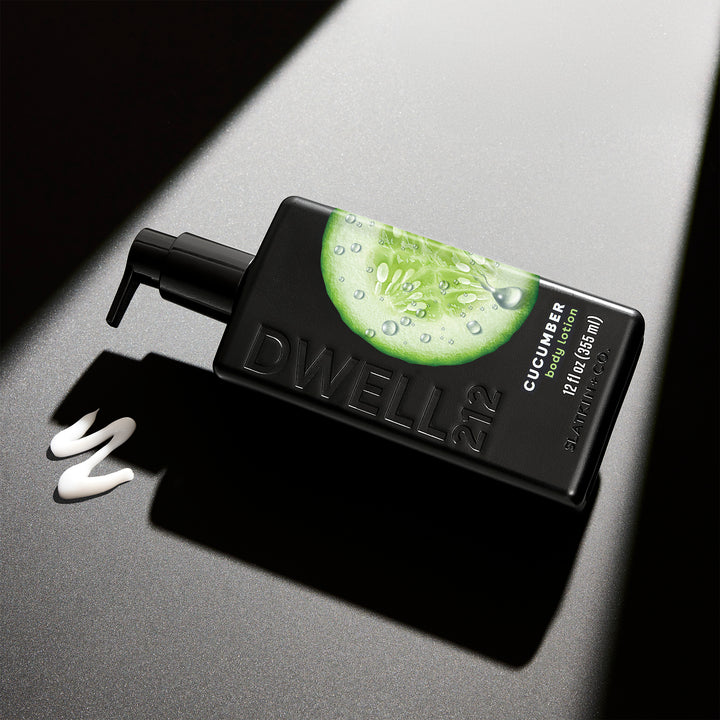 DWELL 212

CUCUMBER
body lotion
12 fl oz (355 ml)

SLATKIN + CO.