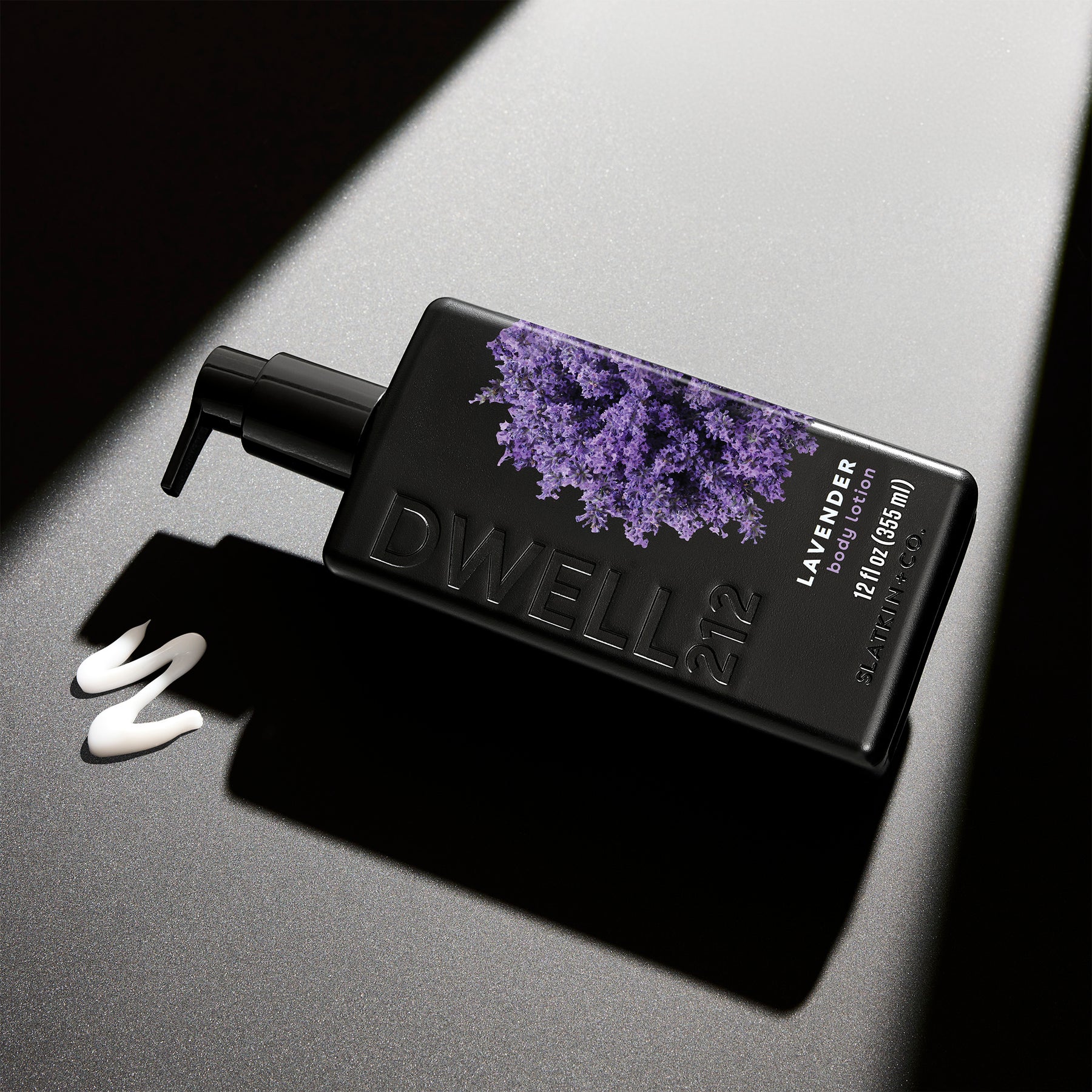 DWELL 212

LAVENDER
body lotion
12 fl oz (355 ml)

SLATKIN + CO.