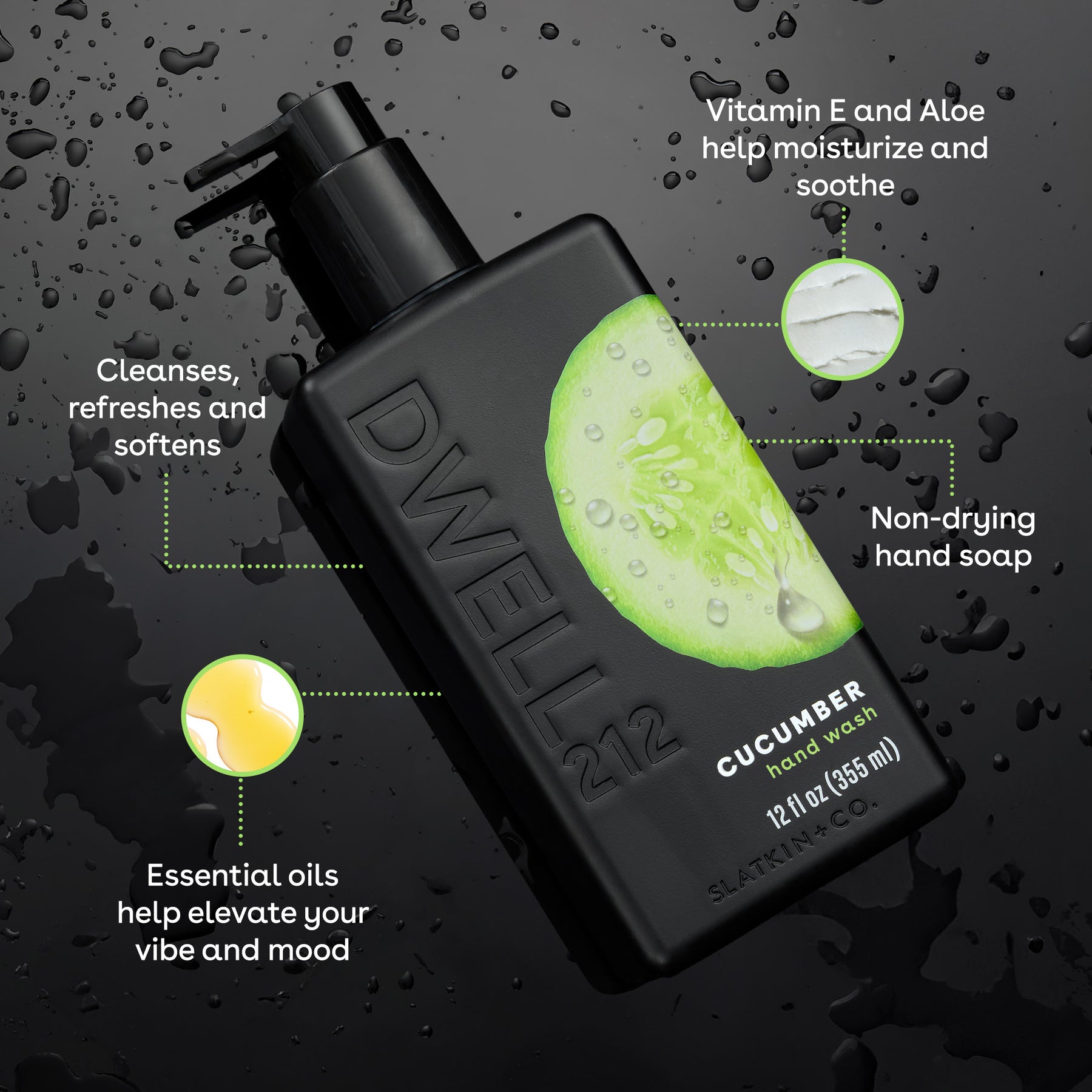 Vitamin E and Aloe help moisturize and soothe

Cleanses, refreshes and softens

Non-drying hand soap

Essential oils help elevate your vibe and mood

DWELL 212

CUCUMBER
hand wash
12 fl oz (355 ml)

SLATKIN+CO.