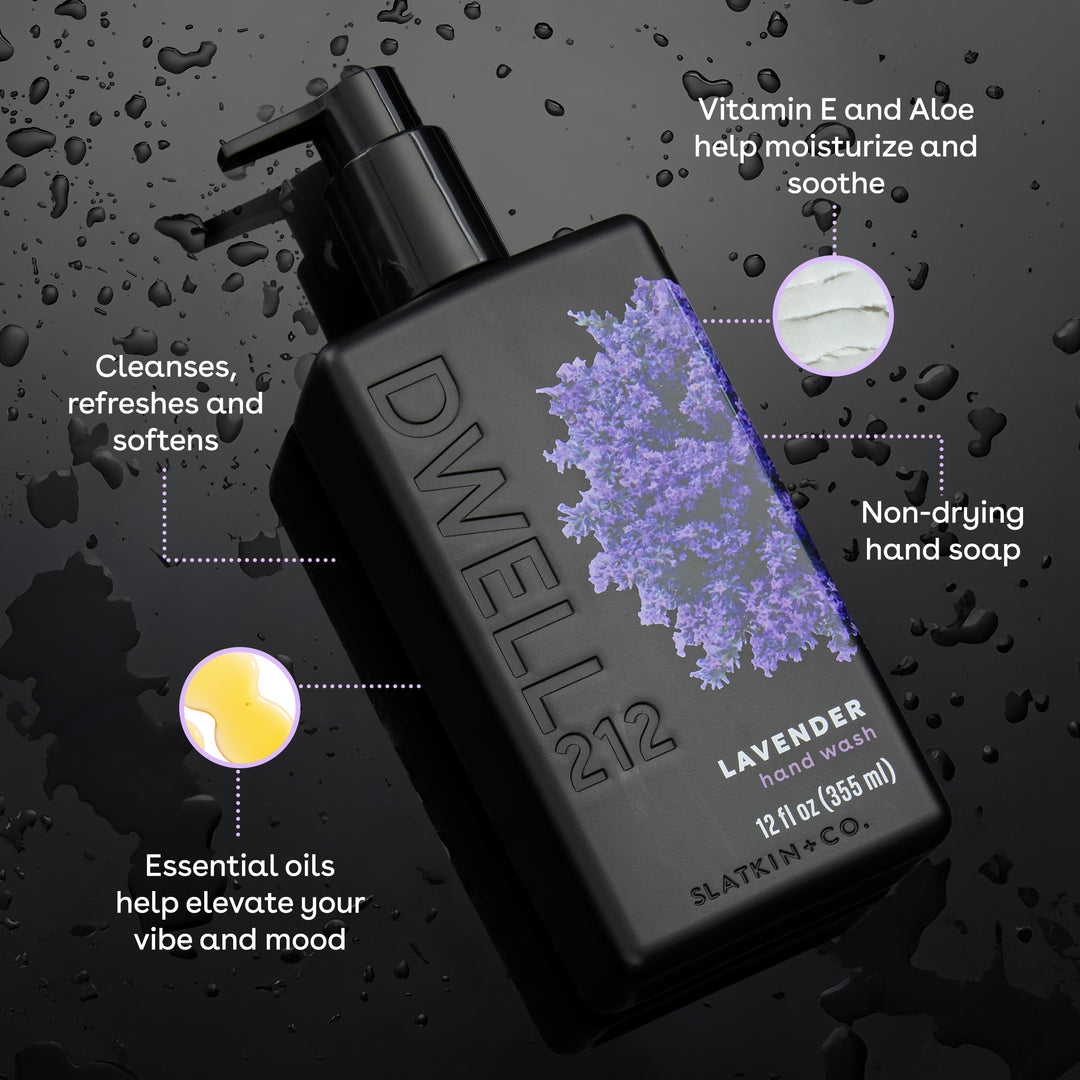 Vitamin E and Aloe help moisturize and soothe

Cleanses, refreshes and softens

Non-drying hand soap

Essential oils help elevate your vibe and mood

DWELL 212

LAVENDER
hand wash
12 fl oz (355 ml)

SLATKIN+CO.