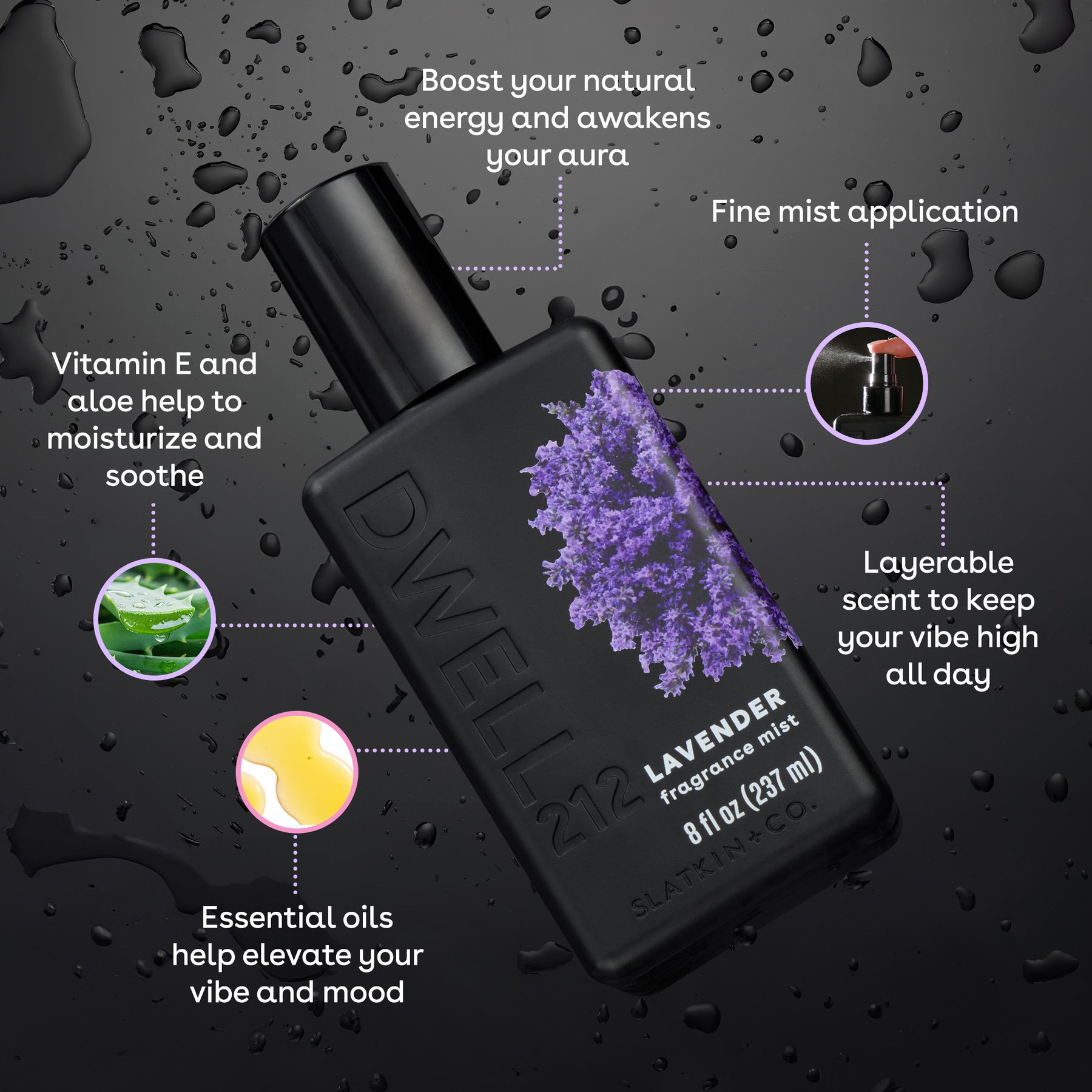 Boost your natural energy and awakens your aura

Fine mist application

Vitamin E and aloe help to moisturize and soothe

Layerable scent to keep your vibe high all day

Essential oils help elevate your vibe and mood

DWELL 212

LAVENDER
fragrance mist
8 fl oz (237 ml)

SLATKIN+CO.