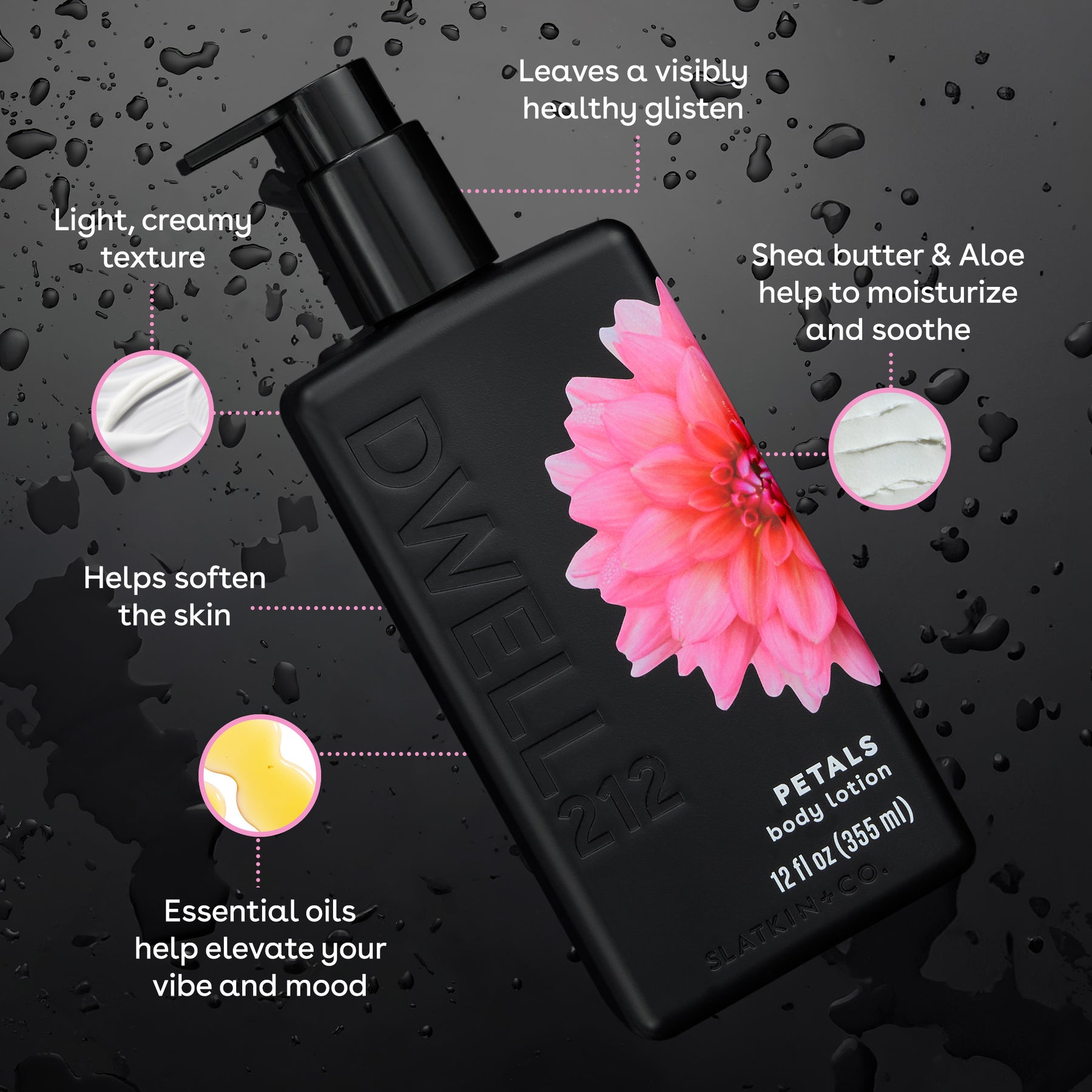 Leaves a visibly healthy glisten

Light, creamy texture

Shea butter & Aloe help to moisturize and soothe

Helps soften the skin

Essential oils help elevate your vibe and mood

DWELL 212

PETALS
body lotion
12 fl oz (355 ml)

SLATKIN + CO.