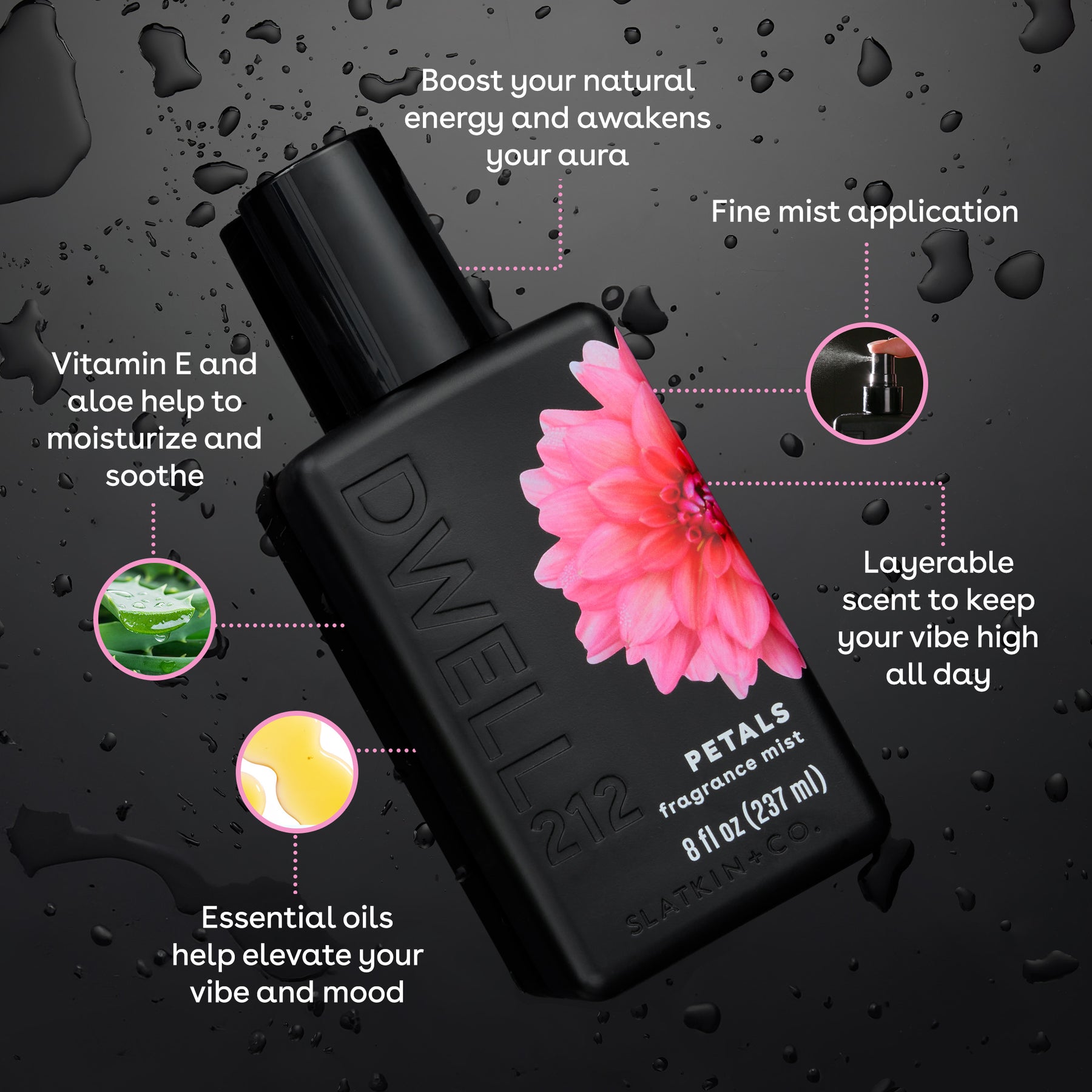 Boost your natural energy and awakens your aura

Fine mist application

Vitamin E and aloe help to moisturize and soothe

Layerable scent to keep your vibe high all day

Essential oils help elevate your vibe and mood

DWELL 212

PETALS
fragrance mist
8 fl oz (237 ml)

SLATKIN+CO.