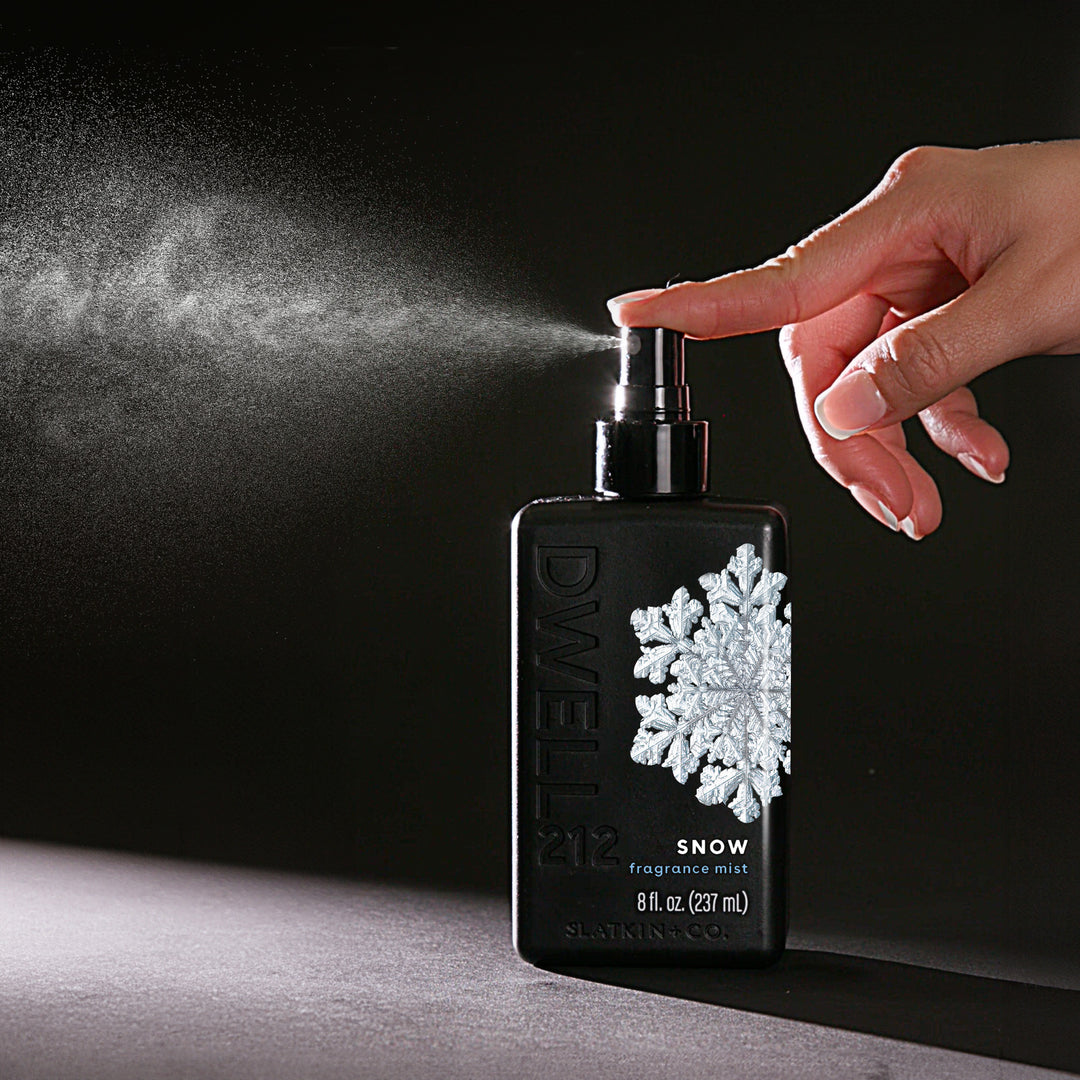 DWELL 212

SNOW
fragrance mist

8 fl. oz. (237 mL)

SLATKIN+CO.